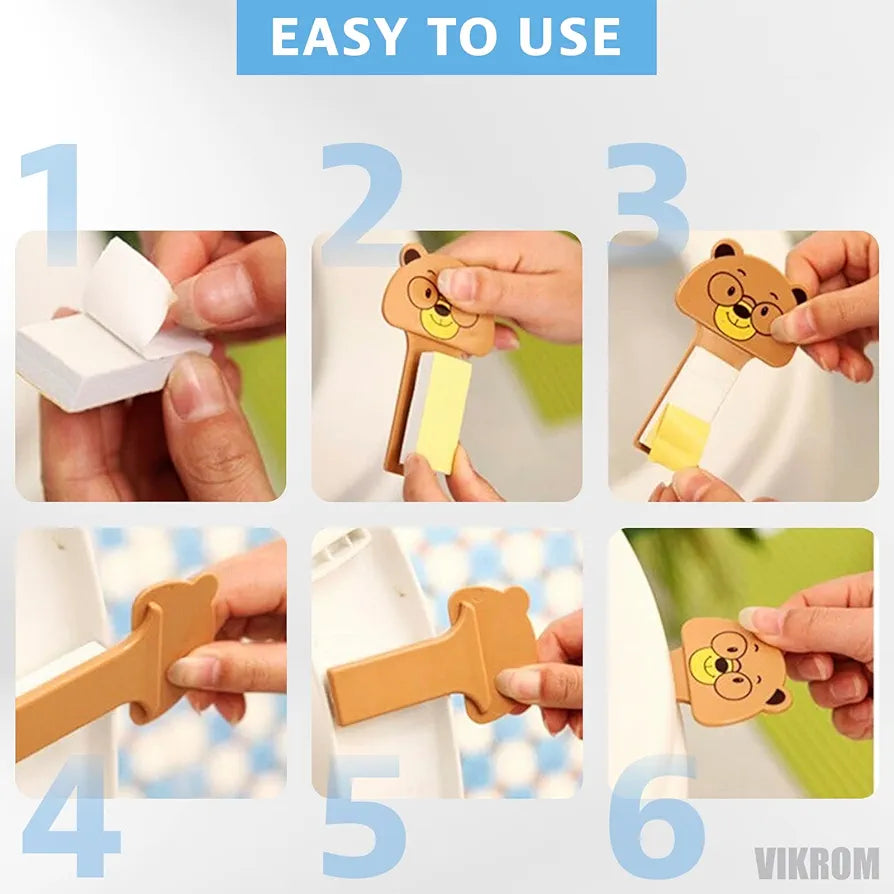 EASY TO USE

1

2

3

4

5

6

VIKROM